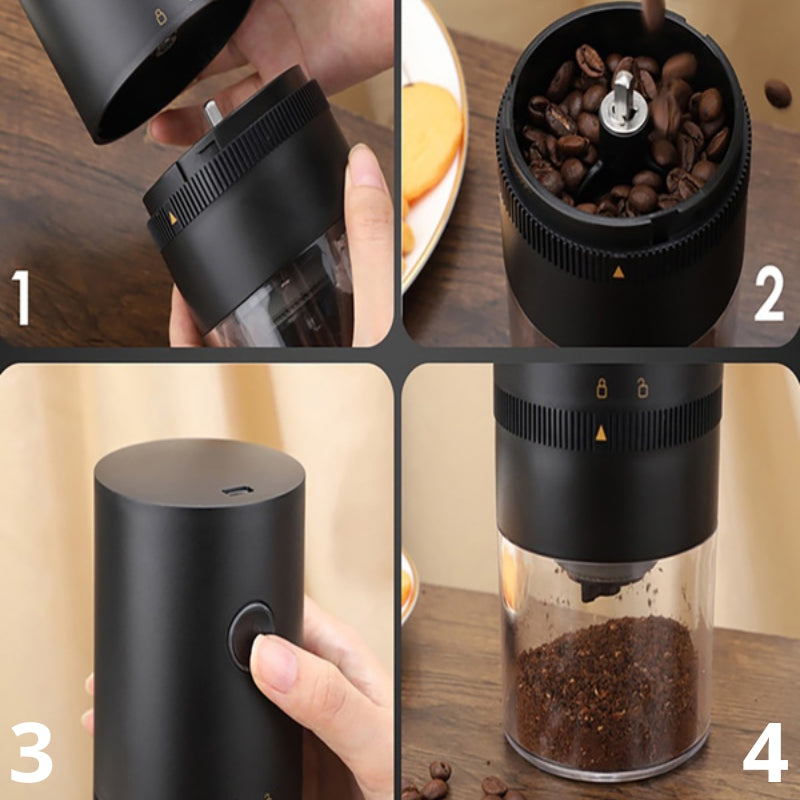 1

2

3

4